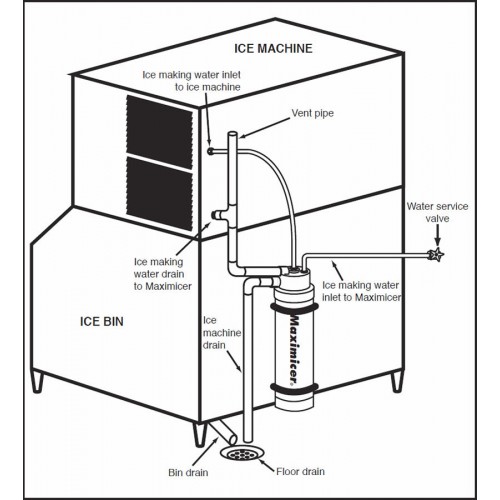 ICE MACHINE

Ice making water inlet to ice machine

Vent pipe

Water service valve

Ice making water drain to Maximicer

Ice making water inlet to Maximicer

ICE BIN

Ice machine drain

Maximicer®

Bin drain

Floor drain